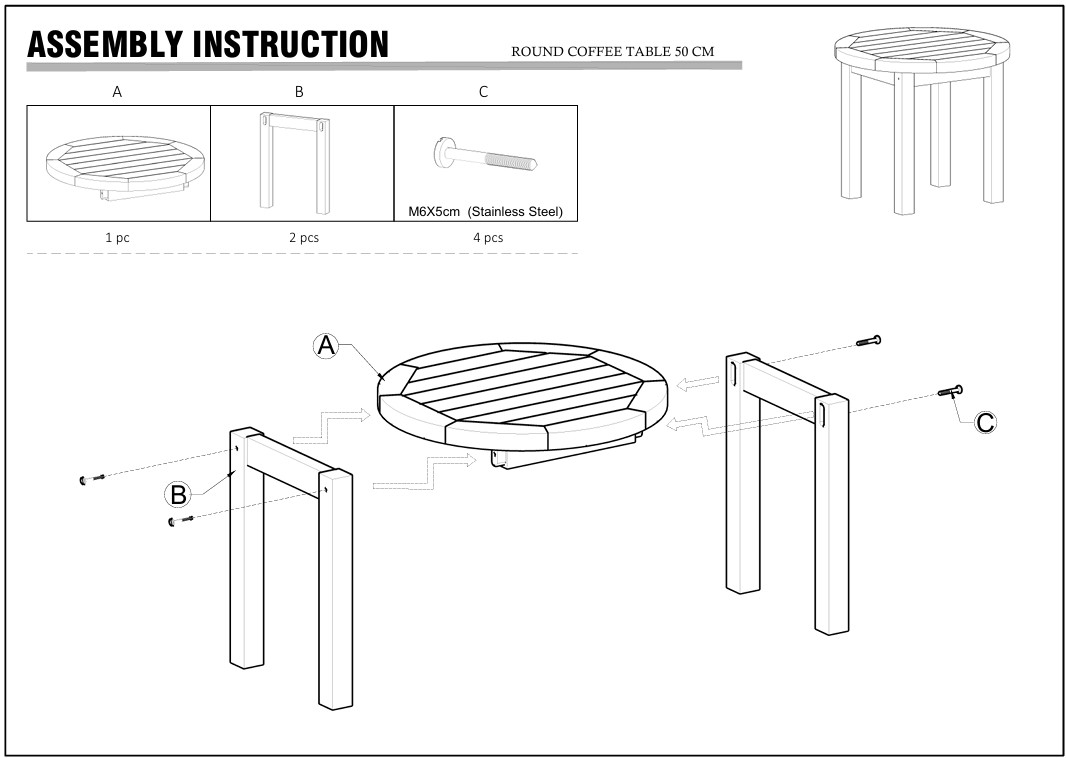 ASSEMBLY INSTRUCTION

ROUND COFFEE TABLE 50 CM

| A | B | C |
|---|---|---|
| | | M6X5cm (Stainless Steel) |
| 1 pc | 2 pcs | 4 pcs |

A

B

C